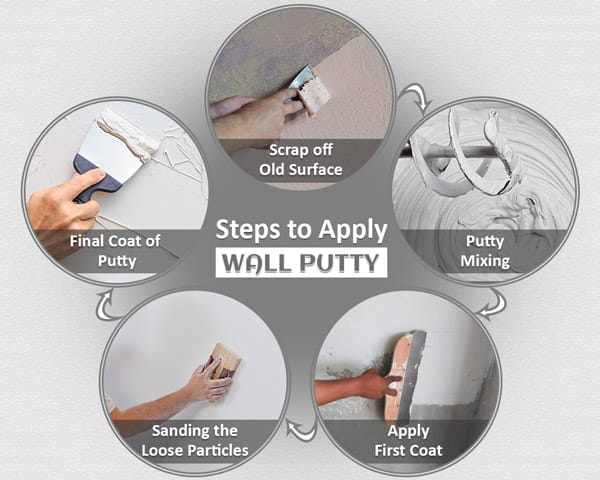 Steps to Apply
WALL PUTTY

Scrap off Old Surface

Putty Mixing

Apply First Coat

Sanding the Loose Particles

Final Coat of Putty