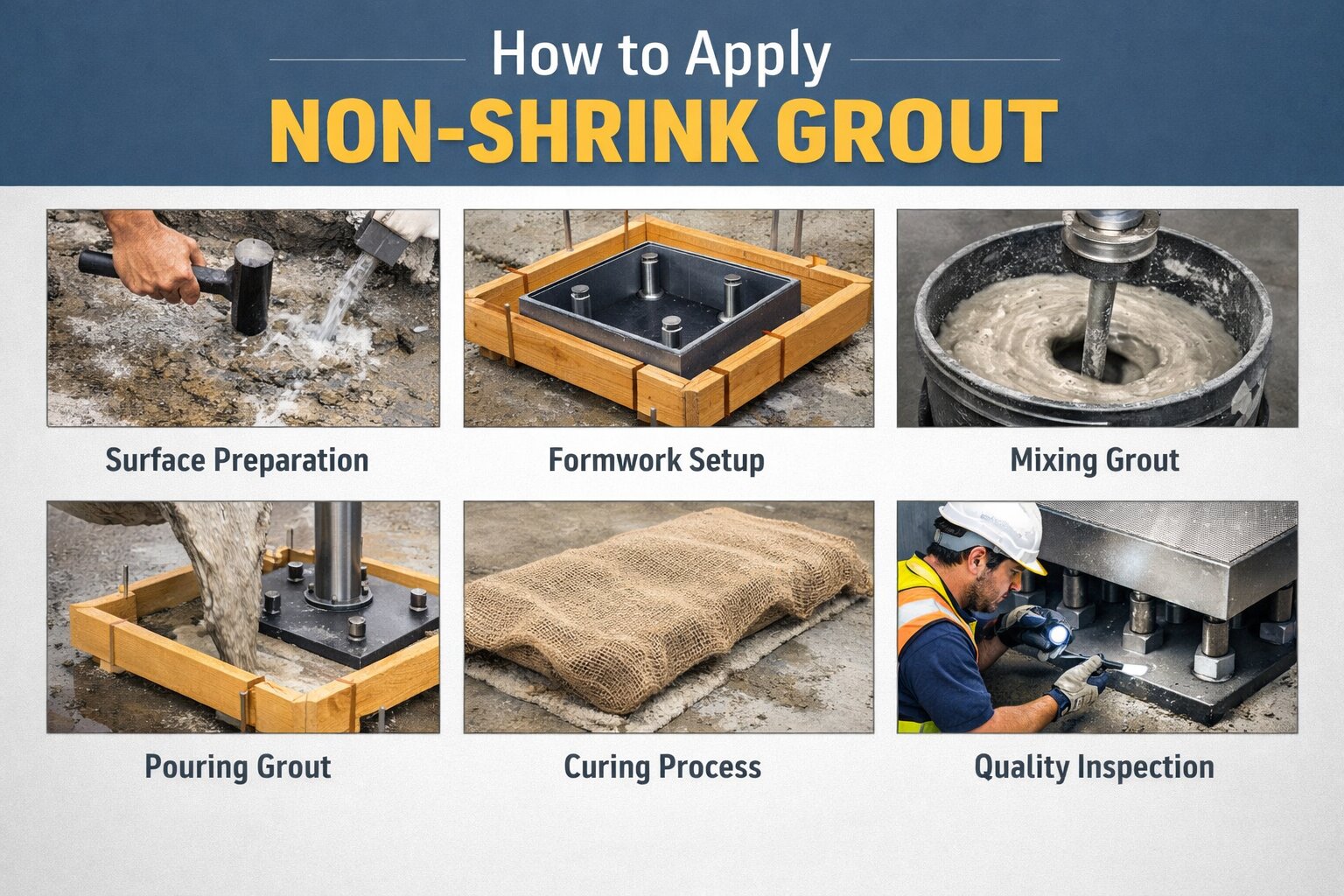 How to Apply
NON-SHRINK GROUT

Surface Preparation

Formwork Setup

Mixing Grout

Pouring Grout

Curing Process

Quality Inspection