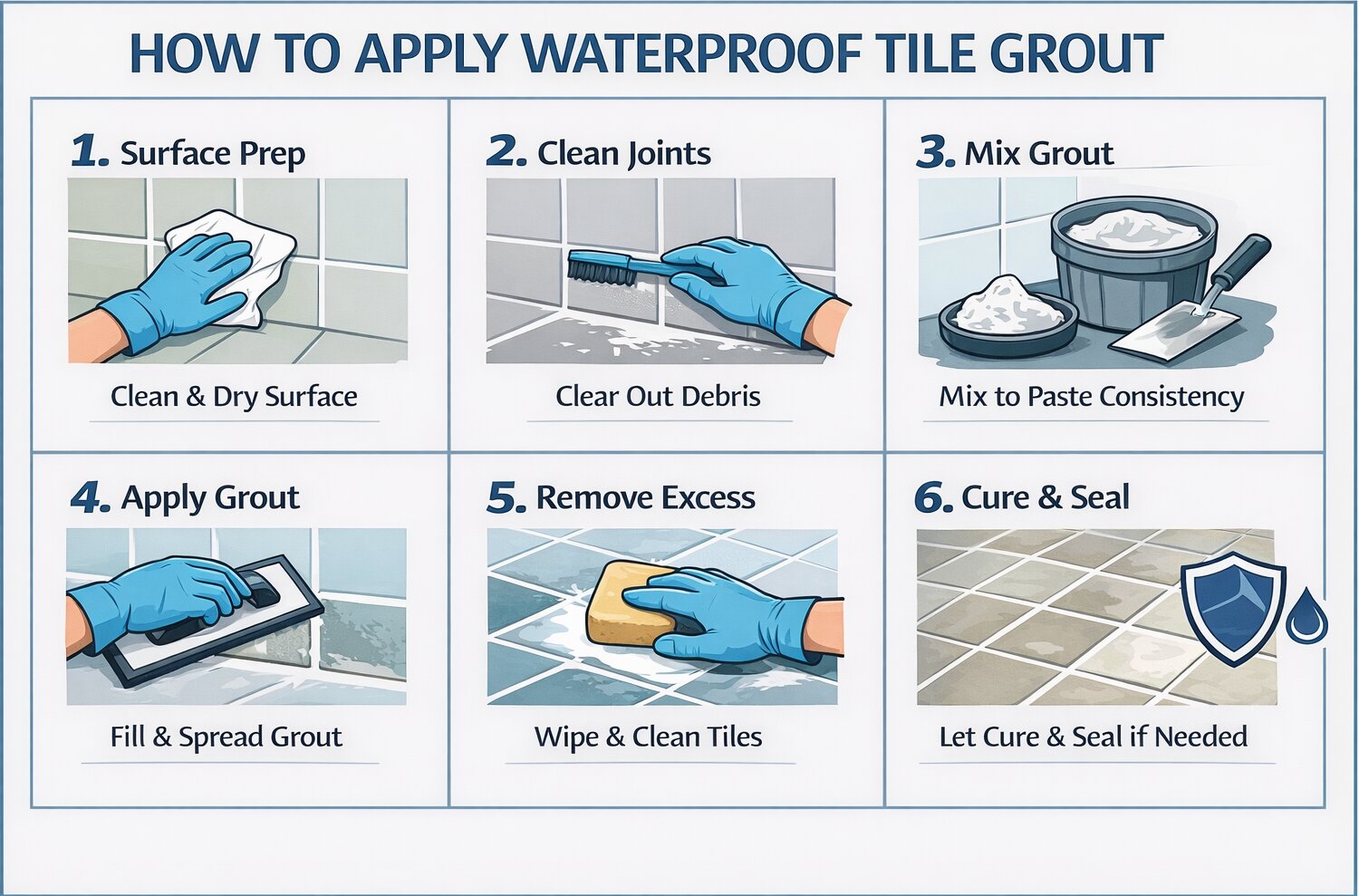 HOW TO APPLY WATERPROOF TILE GROUT

1. Surface Prep

Clean & Dry Surface

2. Clean Joints

Clear Out Debris

3. Mix Grout

Mix to Paste Consistency

4. Apply Grout

Fill & Spread Grout

5. Remove Excess

Wipe & Clean Tiles

6. Cure & Seal

Let Cure & Seal if Needed