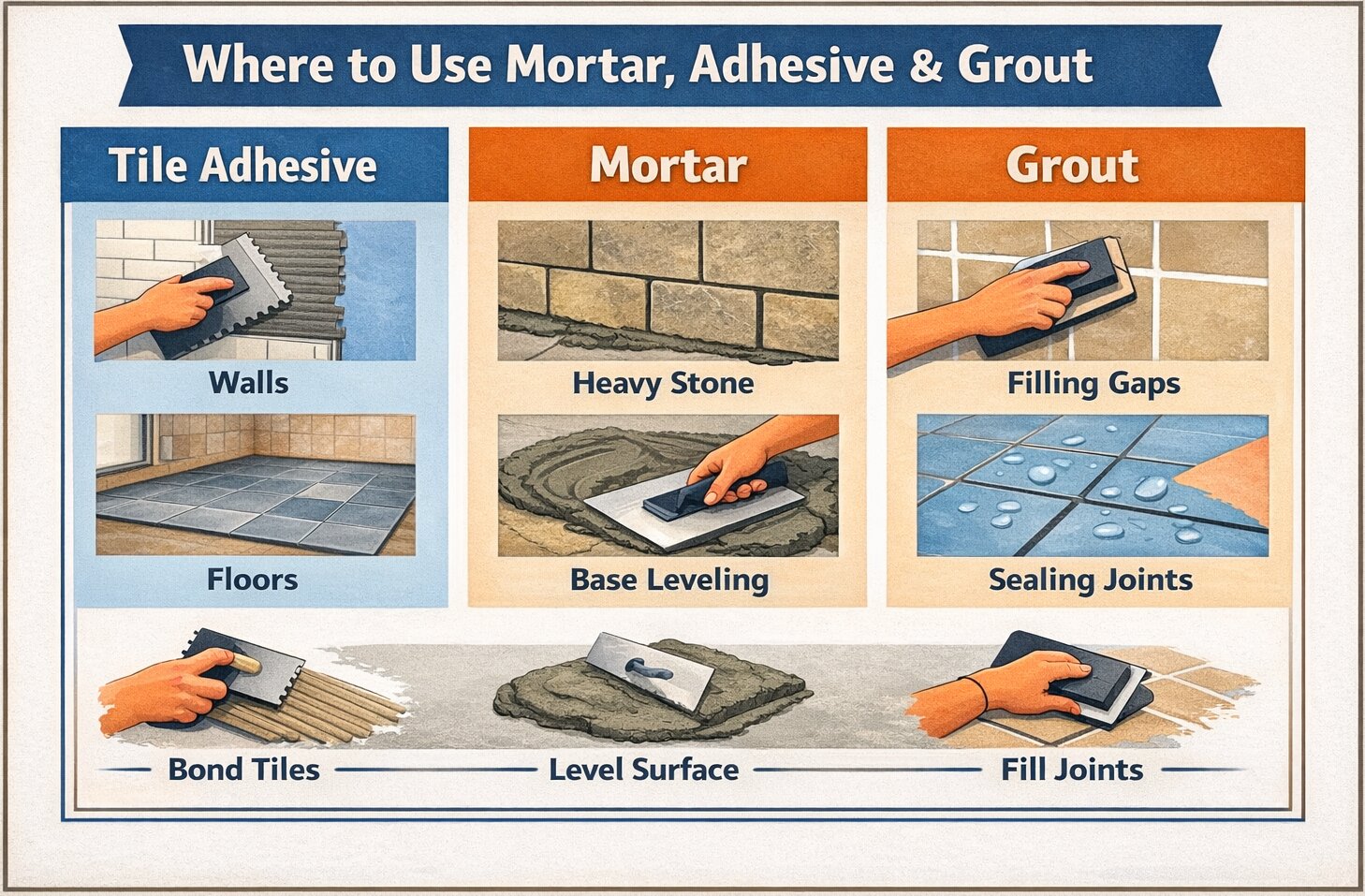 Where to Use Mortar, Adhesive & Grout

Tile Adhesive

Walls

Floors

Mortar

Heavy Stone

Base Leveling

Grout

Filling Gaps

Sealing Joints

Bond Tiles

Level Surface

Fill Joints