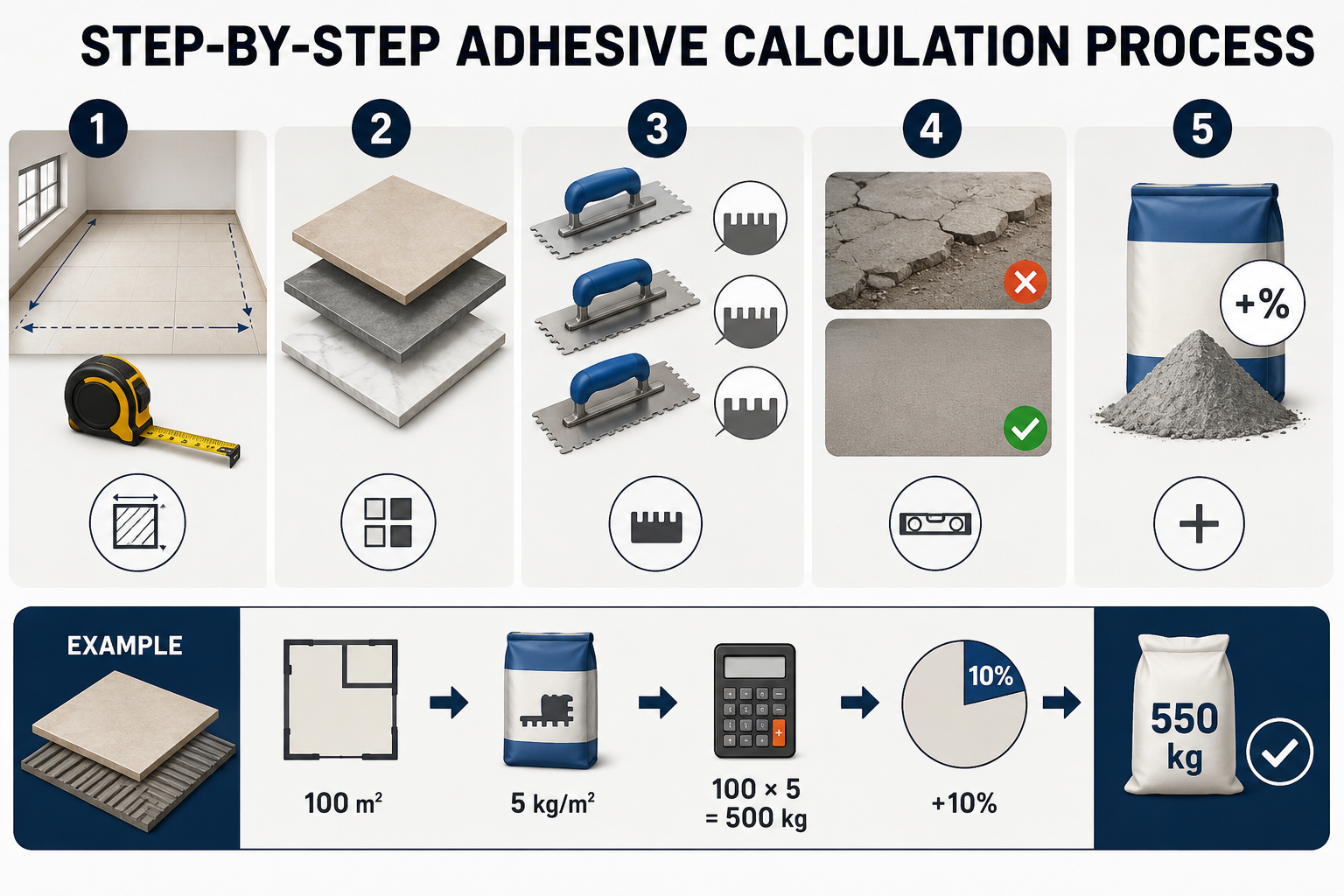 STEP-BY-STEP ADHESIVE CALCULATION PROCESS

1

2

3

4

5

+%

EXAMPLE

100 m²

5 kg/m²

100 × 5
= 500 kg

10%

+10%

550
kg