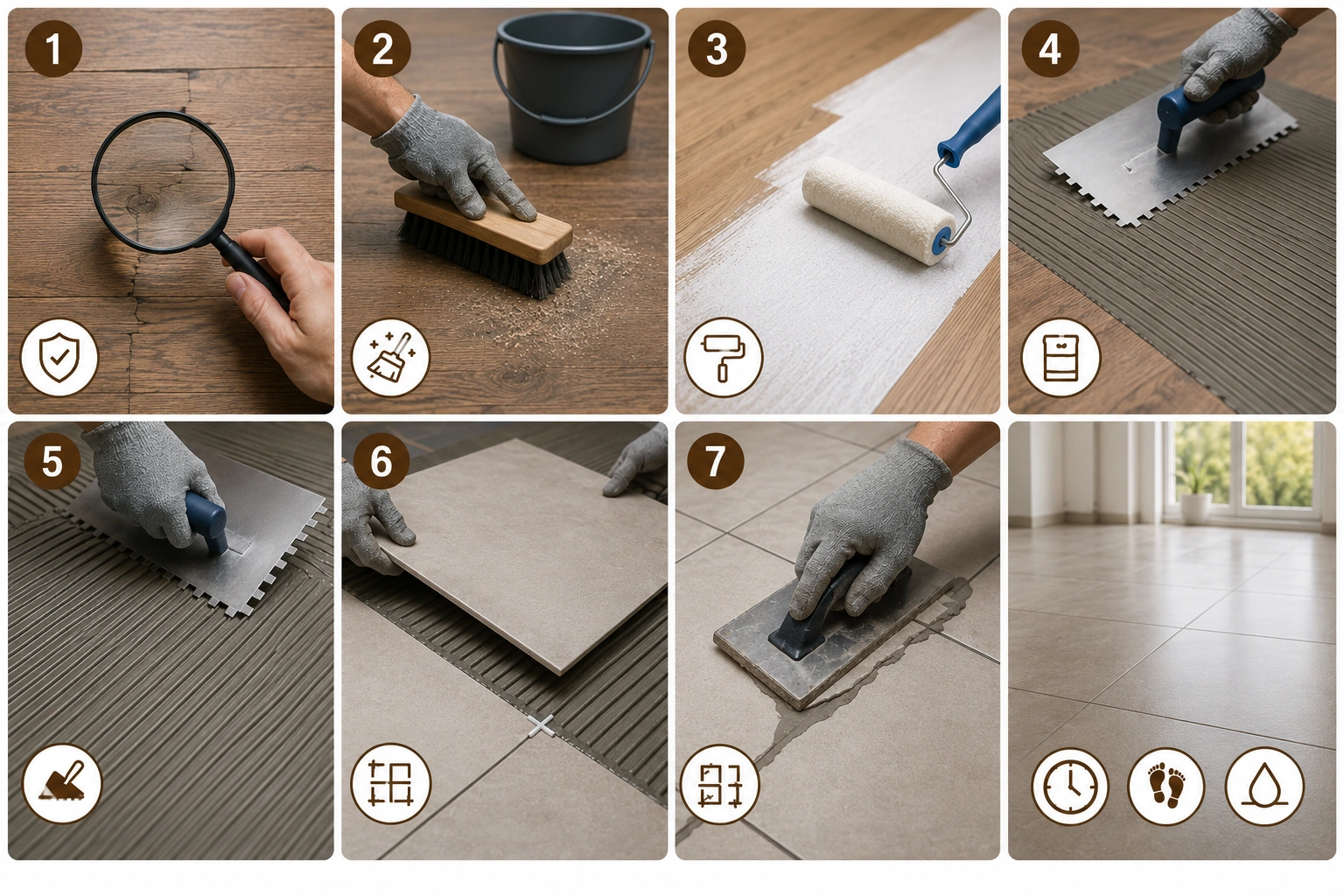 1

2

3

4

5

6

7